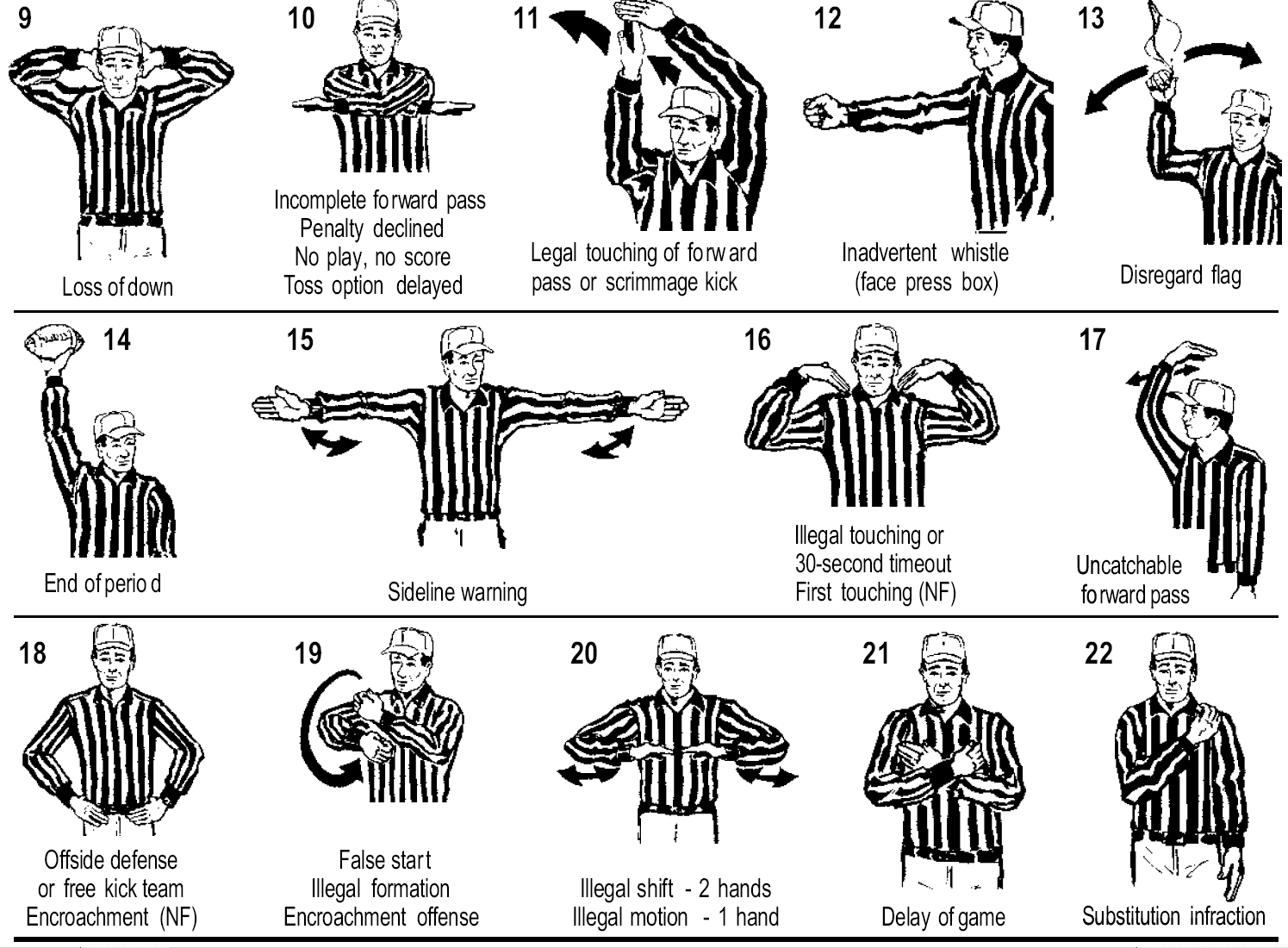 9
Loss of down

10
Incomplete forward pass
Penalty declined
No play, no score
Toss option delayed

11
Legal touching of forward pass or scrimmage kick

12
Inadvertent whistle
(face press box)

13
Disregard flag

14
End of period

15
Sideline warning

16
Illegal touching or
30-second timeout
First touching (NF)

17
Uncatchable
forward pass

18
Offside defense
or free kick team
Encroachment (NF)

19
False start
Illegal formation
Encroachment offense

20
Illegal shift - 2 hands
Illegal motion - 1 hand

21
Delay of game

22
Substitution infraction